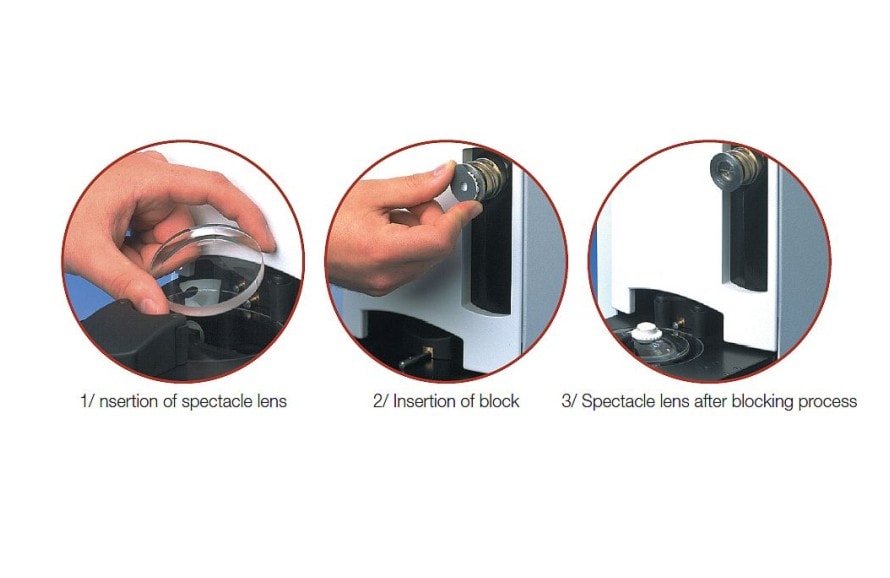 1/ nsertion of spectacle lens

2/ Insertion of block

3/ Spectacle lens after blocking process